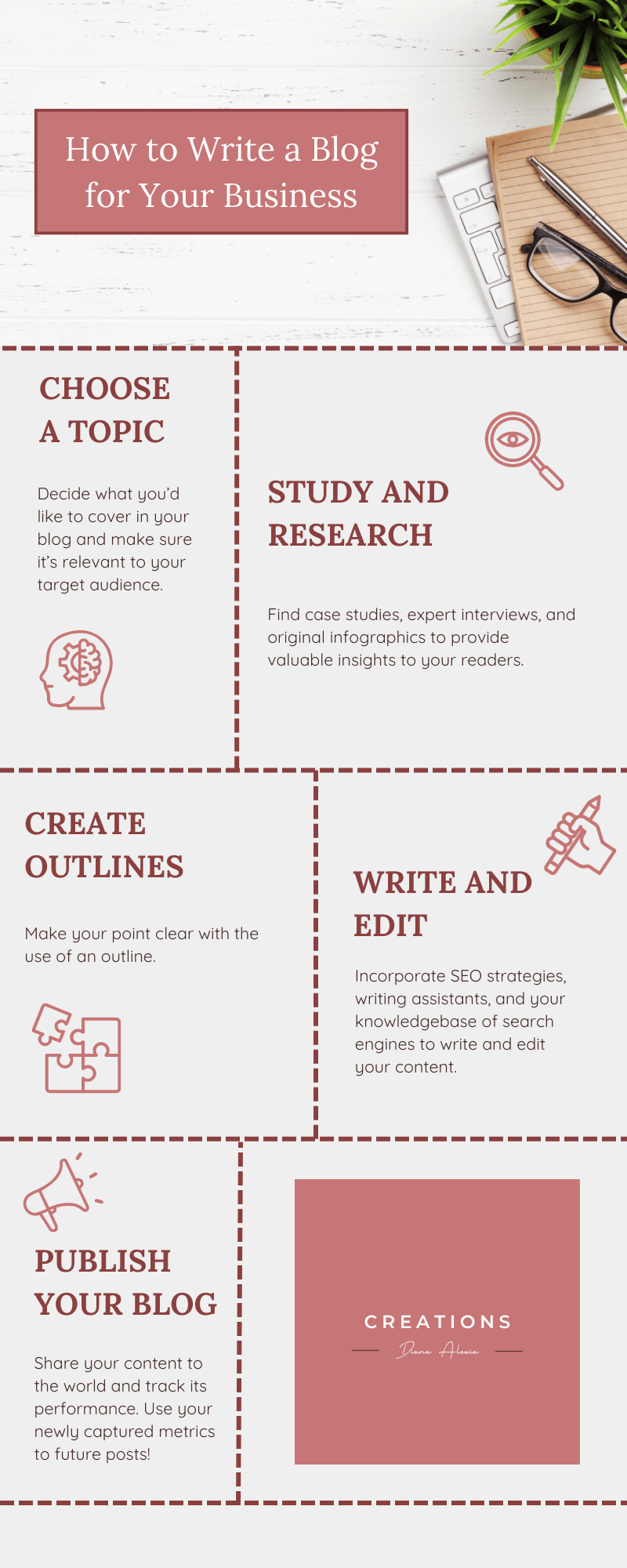 How to Write a Blog for Your Business

CHOOSE A TOPIC

Decide what you'd like to cover in your blog and make sure it's relevant to your target audience.

STUDY AND RESEARCH

Find case studies, expert interviews, and original infographics to provide valuable insights to your readers.

CREATE OUTLINES

Make your point clear with the use of an outline.

WRITE AND EDIT

Incorporate SEO strategies, writing assistants, and your knowledgebase of search engines to write and edit your content.

PUBLISH YOUR BLOG

Share your content to the world and track its performance. Use your newly captured metrics to future posts!

CREATIONS

Diana Alexia