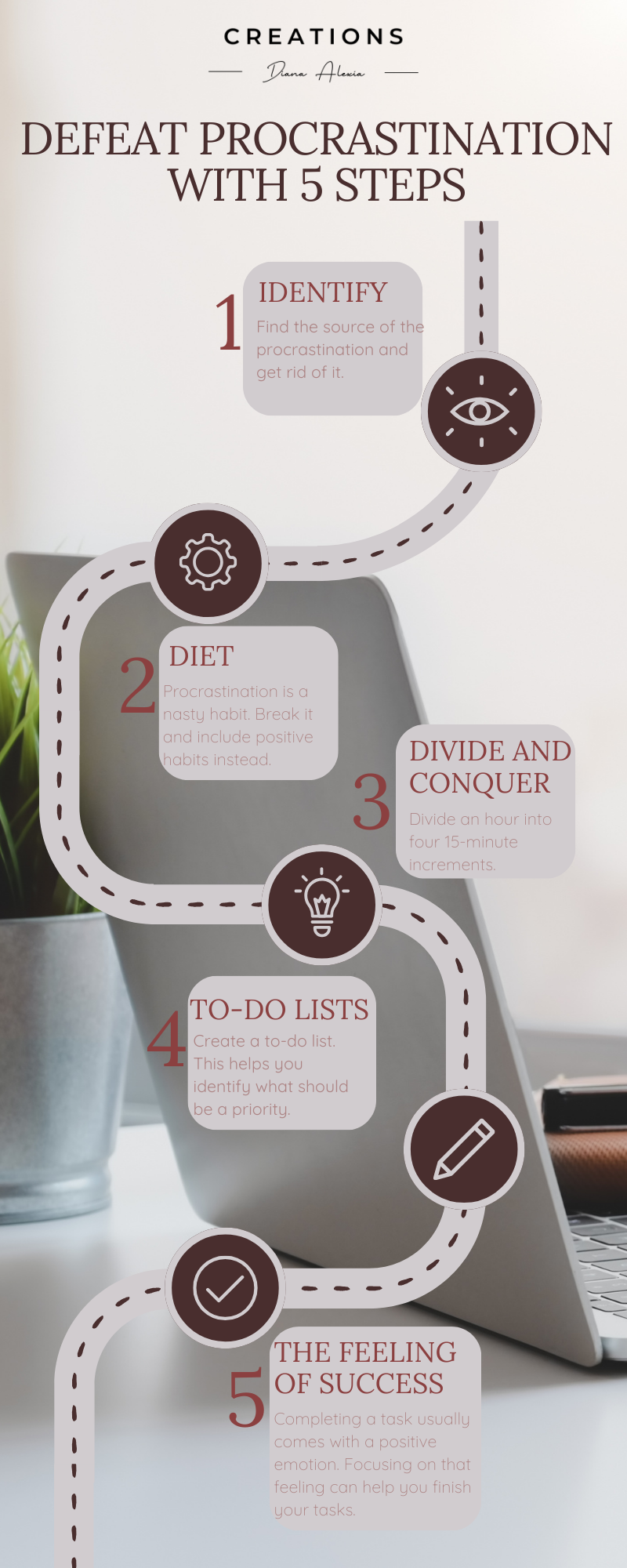 CREATIONS

Diana Alexia

DEFEAT PROCRASTINATION WITH 5 STEPS

1 IDENTIFY
Find the source of the procrastination and get rid of it.

2 DIET
Procrastination is a nasty habit. Break it and include positive habits instead.

3 DIVIDE AND CONQUER
Divide an hour into four 15-minute increments.

4 TO-DO LISTS
Create a to-do list. This helps you identify what should be a priority.

5 THE FEELING OF SUCCESS
Completing a task usually comes with a positive emotion. Focusing on that feeling can help you finish your tasks.